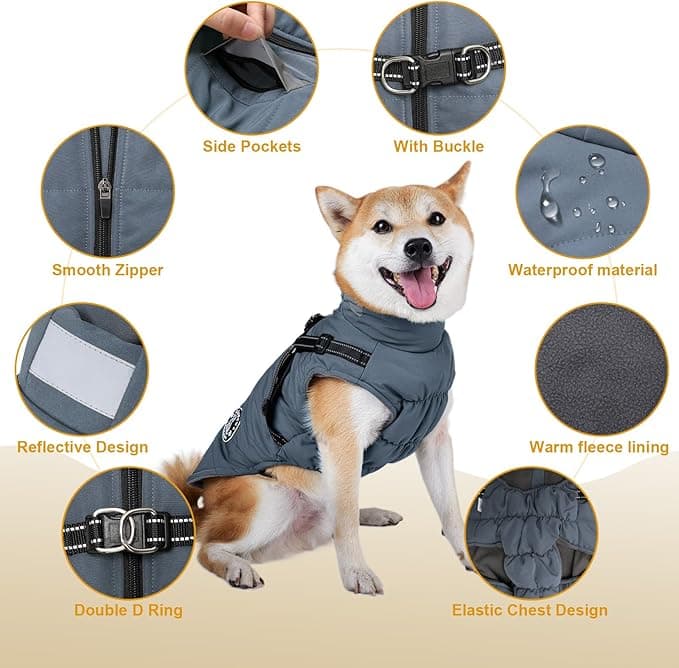 Side Pockets

With Buckle

Smooth Zipper

Waterproof material

Reflective Design

Warm fleece lining

Double D Ring

Elastic Chest Design