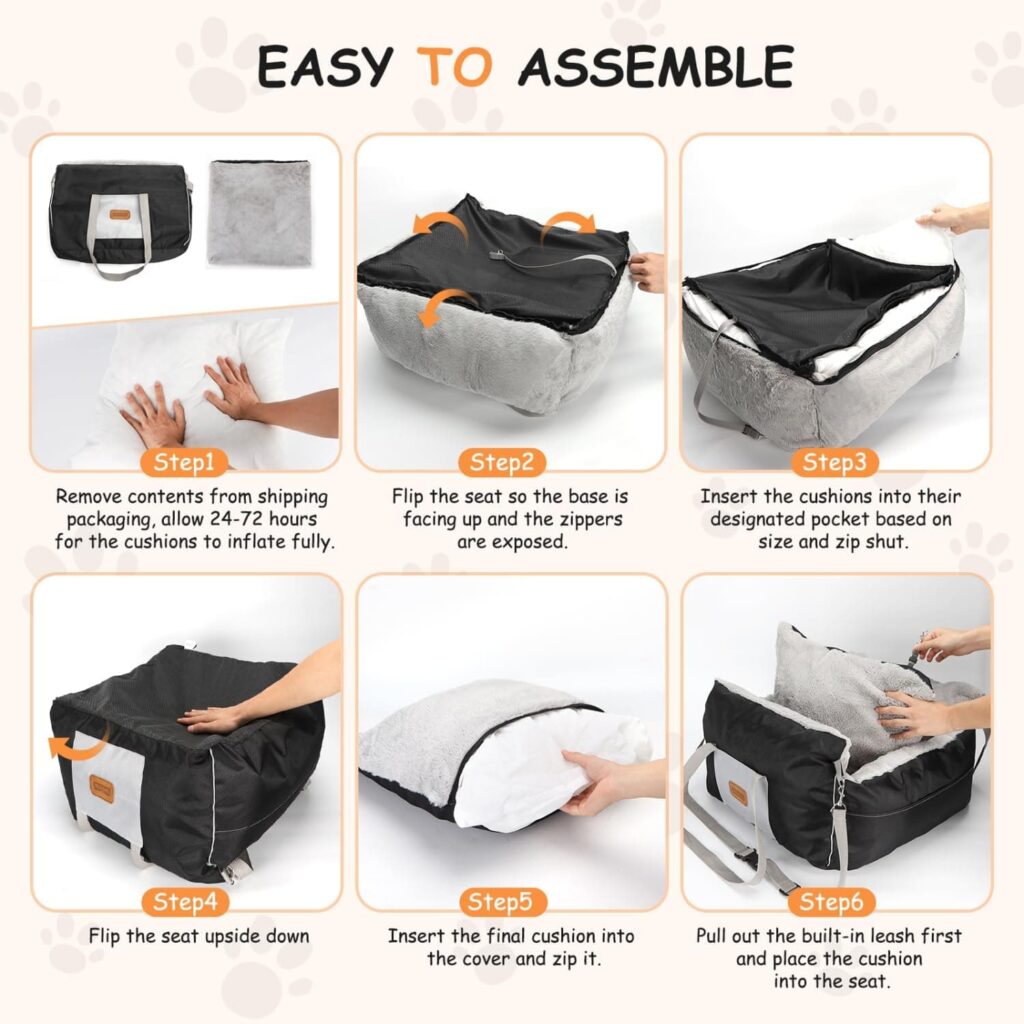 EASY TO ASSEMBLE

Step1
Remove contents from shipping packaging, allow 24-72 hours for the cushions to inflate fully.

Step2
Flip the seat so the base is facing up and the zippers are exposed.

Step3
Insert the cushions into their designated pocket based on size and zip shut.

Step4
Flip the seat upside down

Step5
Insert the final cushion into the cover and zip it.

Step6
Pull out the built-in leash first and place the cushion into the seat.