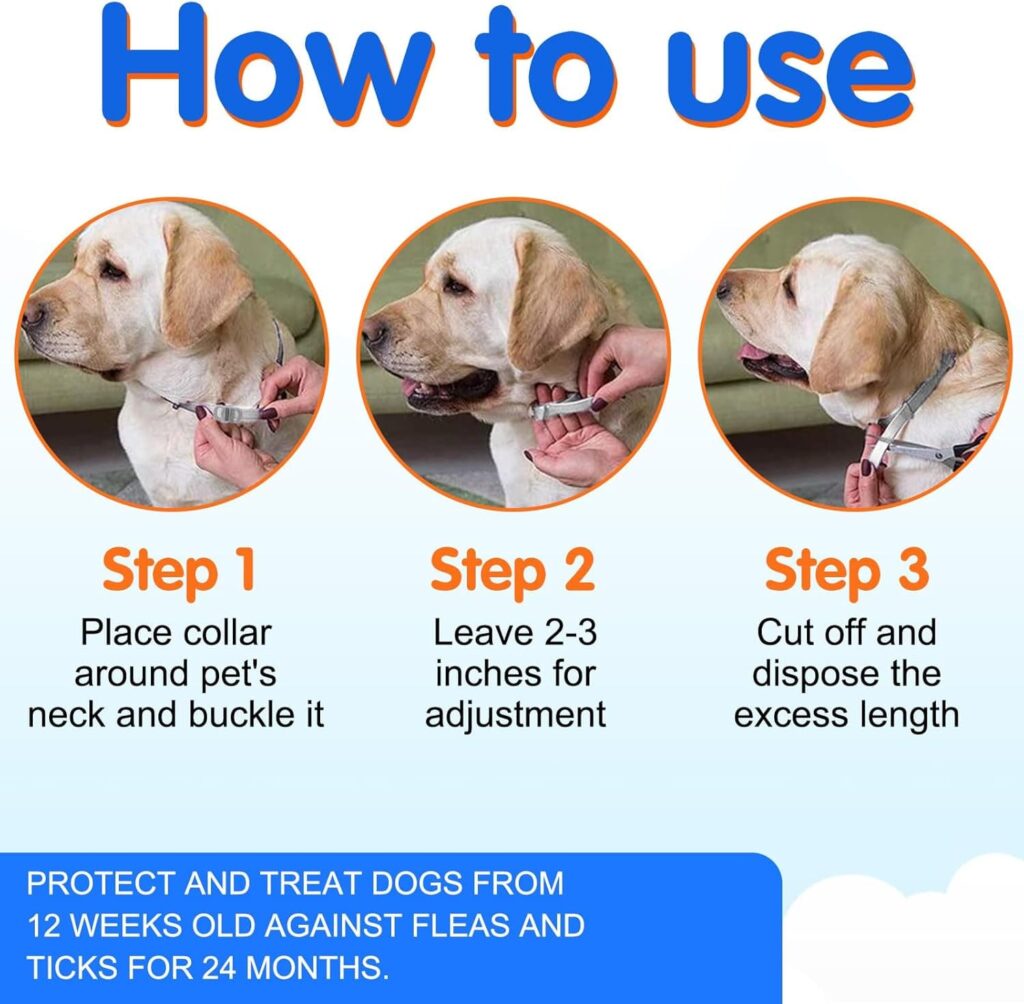 How to use

Step 1
Place collar around pet's neck and buckle it

Step 2
Leave 2-3 inches for adjustment

Step 3
Cut off and dispose the excess length

PROTECT AND TREAT DOGS FROM 12 WEEKS OLD AGAINST FLEAS AND TICKS FOR 24 MONTHS.