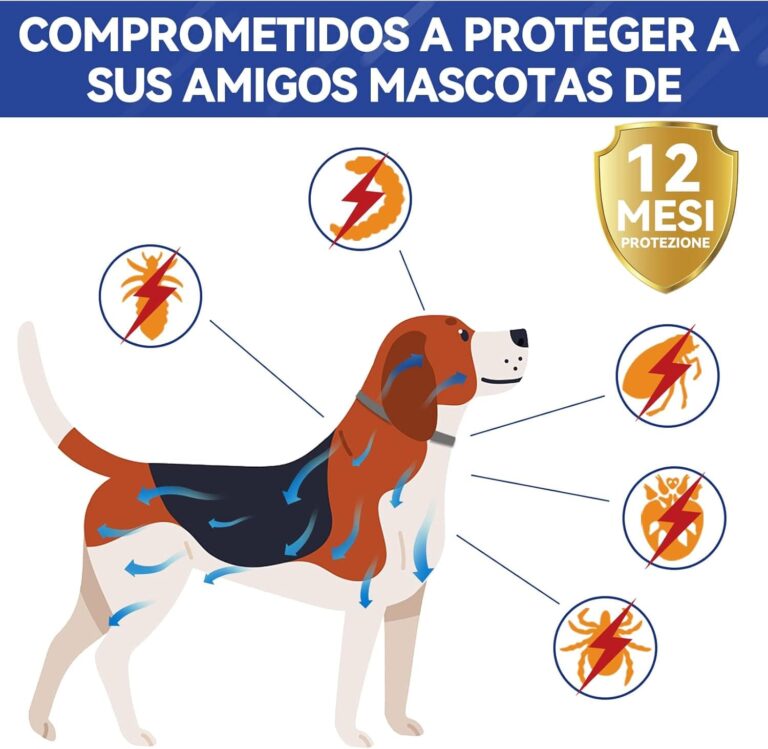 COMPROMETIDOS A PROTEGER A SUS AMIGOS MASCOTAS DE

12 MESI PROTEZIONE