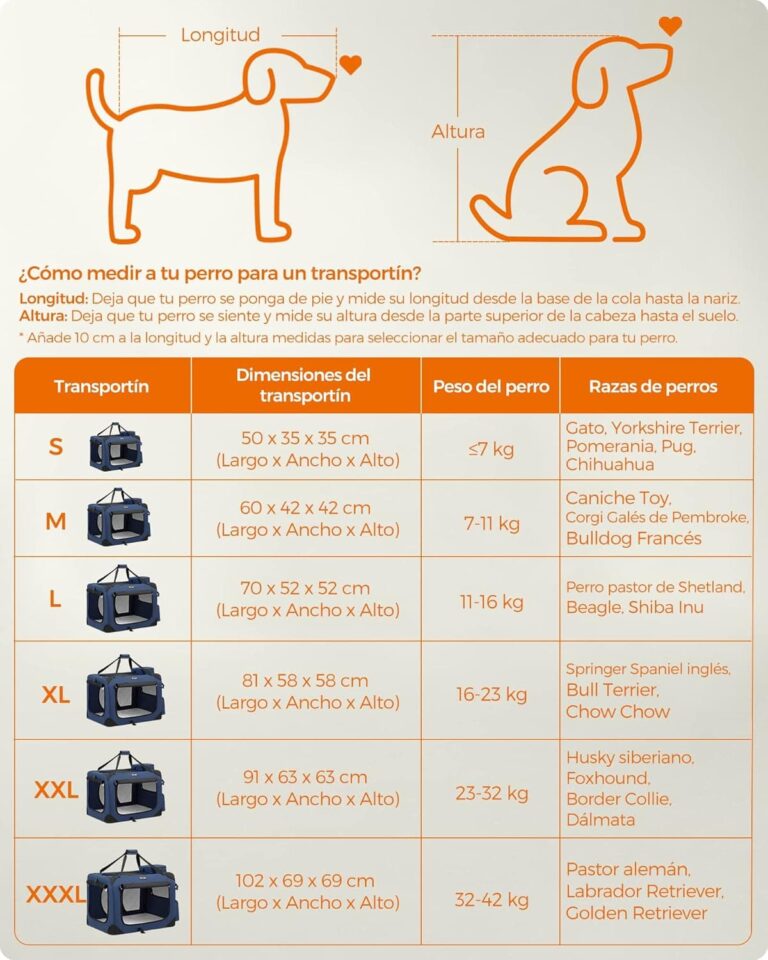 Longitud

Altura

¿Cómo medir a tu perro para un transportín?
Longitud: Deja que tu perro se ponga de pie y mide su longitud desde la base de la cola hasta la nariz.
Altura: Deja que tu perro se siente y mide su altura desde la parte superior de la cabeza hasta el suelo.
* Añade 10 cm a la longitud y la altura medidas para seleccionar el tamaño adecuado para tu perro.

| Transportín | Dimensiones del transportín | Peso del perro | Razas de perros |
|---|---|---|---|
| S | 50 x 35 x 35 cm (Largo x Ancho x Alto) | ≤7 kg | Gato, Yorkshire Terrier, Pomerania, Pug, Chihuahua |
| M | 60 x 42 x 42 cm (Largo x Ancho x Alto) | 7-11 kg | Caniche Toy, Corgi Galés de Pembroke, Bulldog Francés |
| L | 70 x 52 x 52 cm (Largo x Ancho x Alto) | 11-16 kg | Perro pastor de Shetland, Beagle, Shiba Inu |
| XL | 81 x 58 x 58 cm (Largo x Ancho x Alto) | 16-23 kg | Springer Spaniel inglés, Bull Terrier, Chow Chow |
| XXL | 91 x 63 x 63 cm (Largo x Ancho x Alto) | 23-32 kg | Husky siberiano, Foxhound, Border Collie, Dálmata |
| XXXL | 102 x 69 x 69 cm (Largo x Ancho x Alto) | 32-42 kg | Pastor alemán, Labrador Retriever, Golden Retriever |