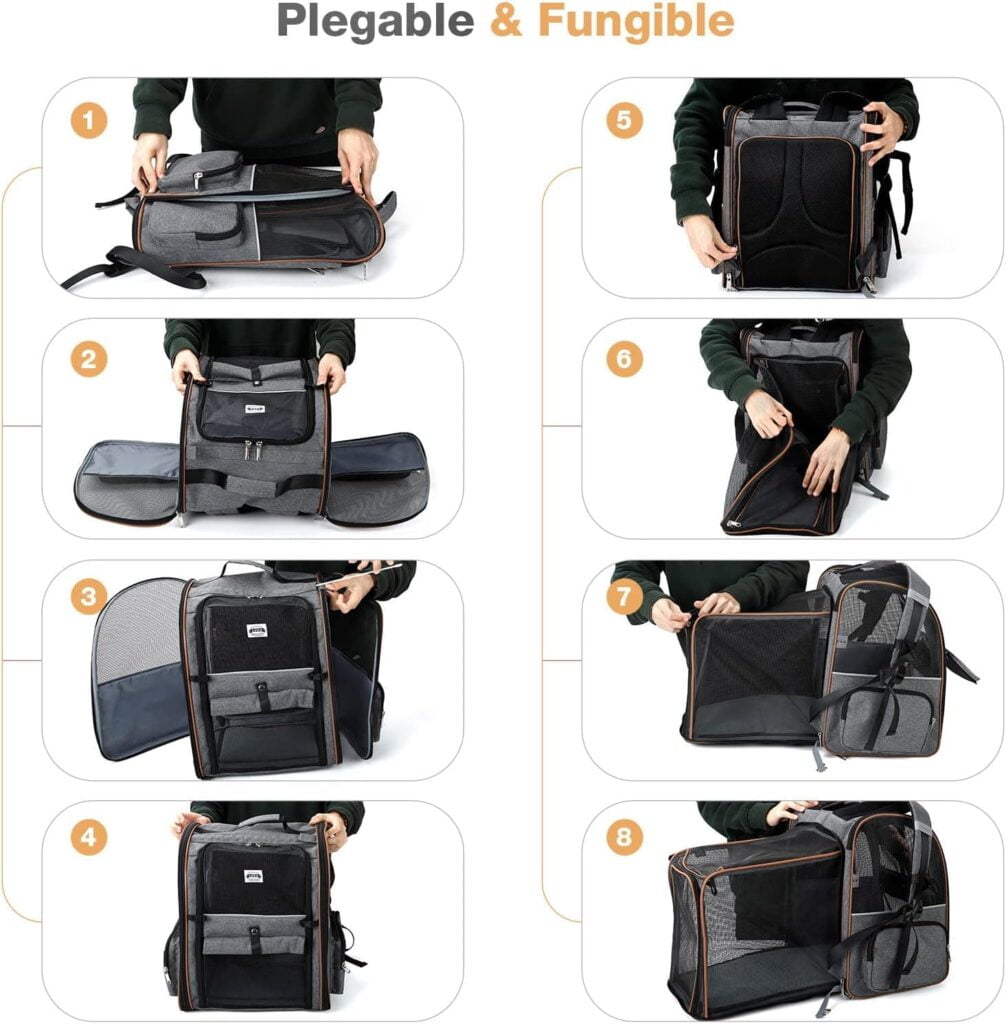 Plegable & Fungible

1

2

3

4

5

6

7

8