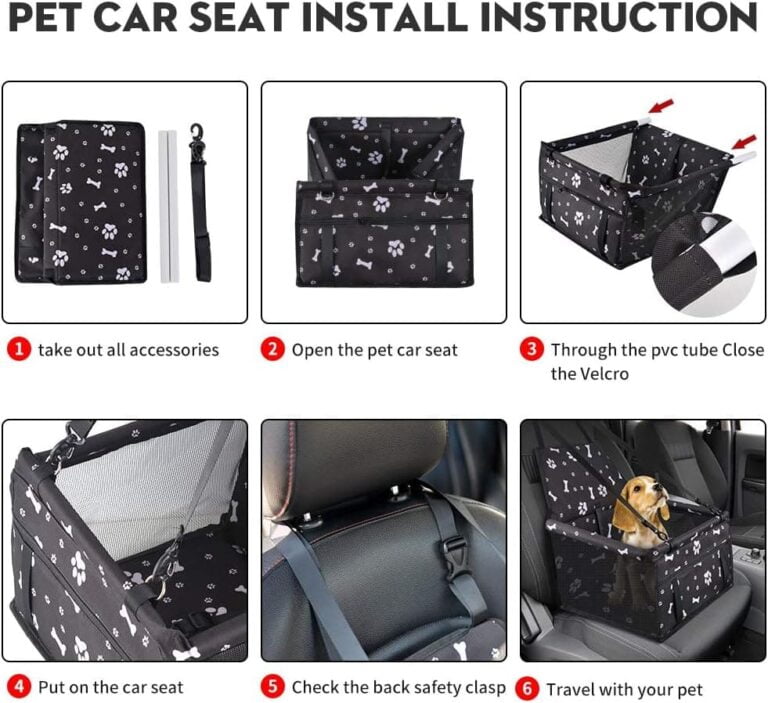 PET CAR SEAT INSTALL INSTRUCTION

1 take out all accessories

2 Open the pet car seat

3 Through the pvc tube Close the Velcro

4 Put on the car seat

5 Check the back safety clasp

6 Travel with your pet