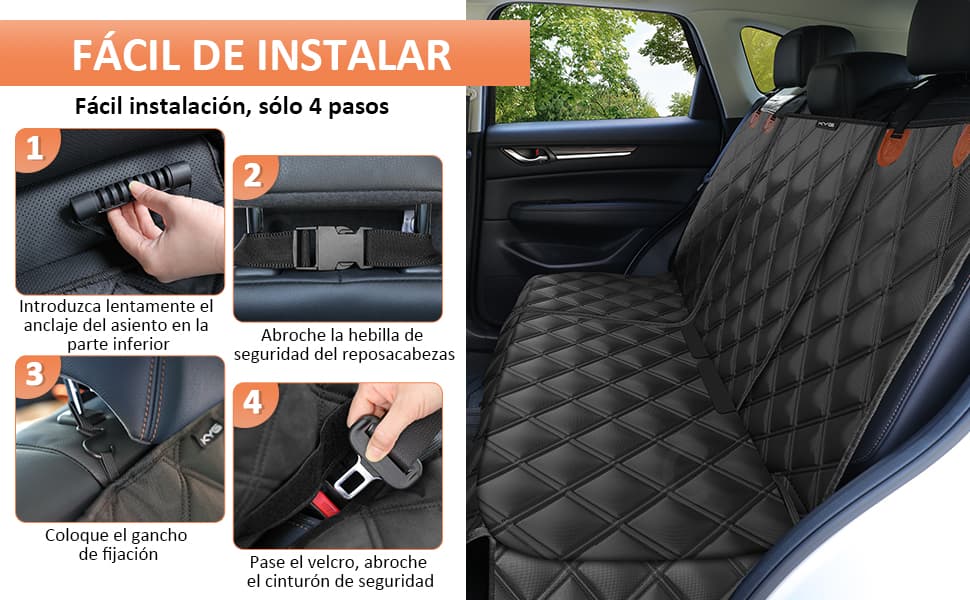 FÁCIL DE INSTALAR

Fácil instalación, sólo 4 pasos

1

Introduzca lentamente el anclaje del asiento en la parte inferior

2

Abroche la hebilla de seguridad del reposacabezas

3

KYG

Coloque el gancho de fijación

4

Pase el velcro, abroche el cinturón de seguridad

KYG