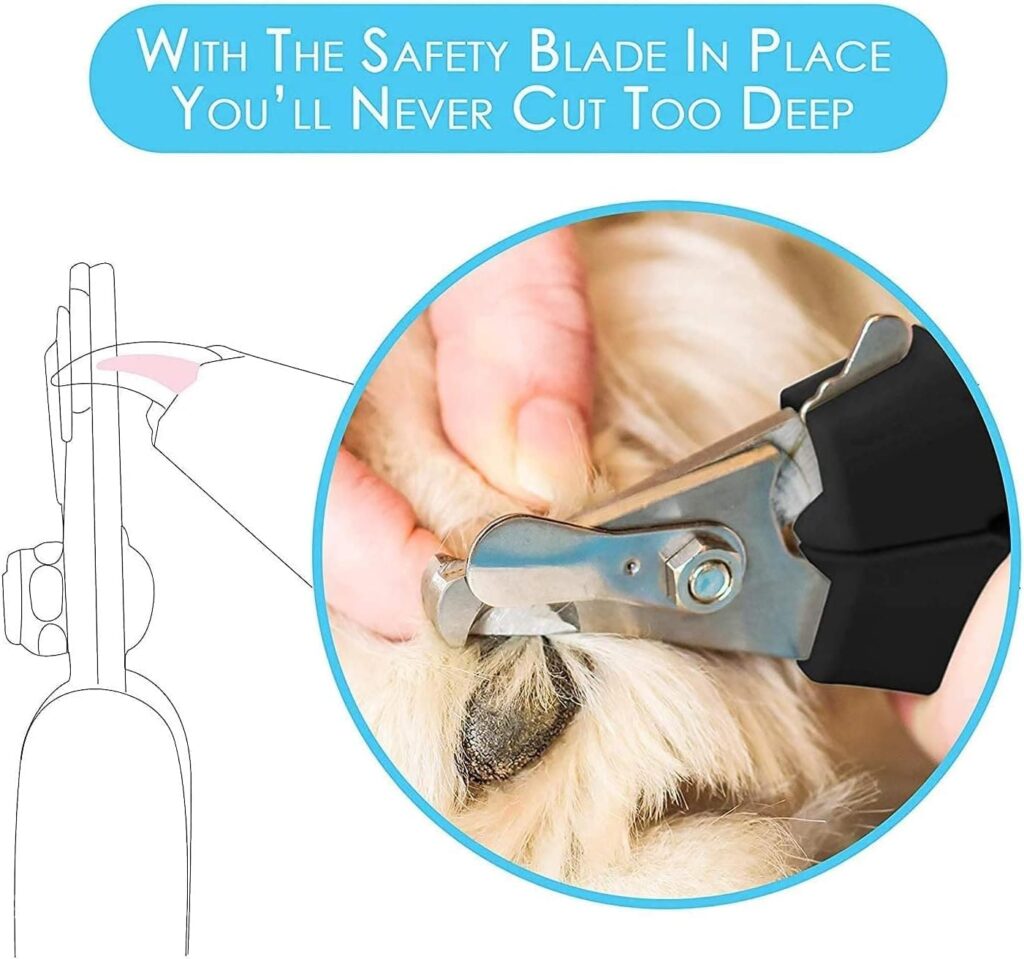 With The Safety Blade In Place
You'll Never Cut Too Deep