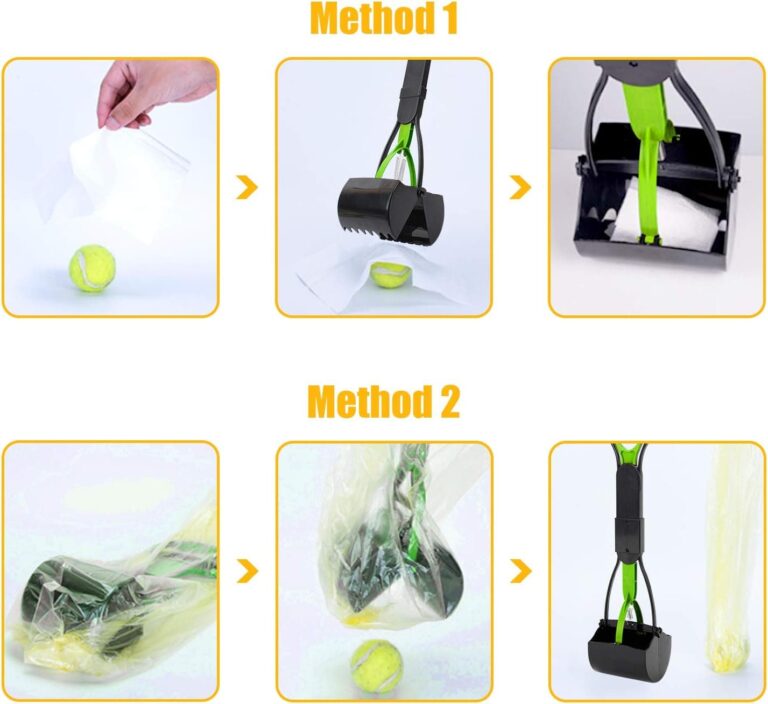 Method 1

Method 2