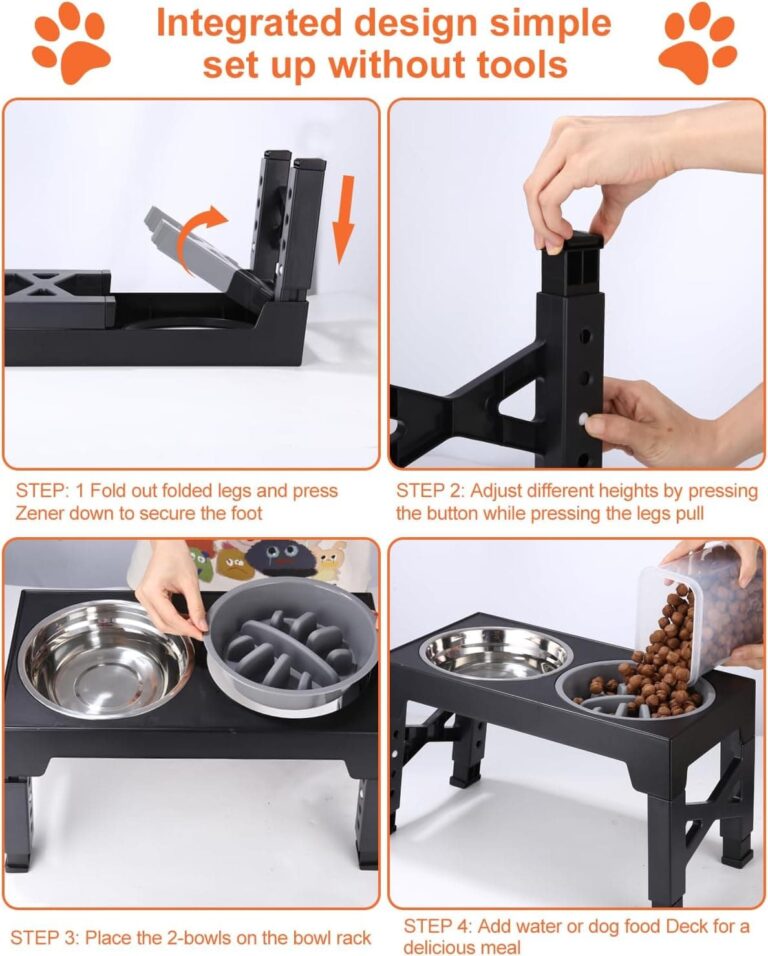 Integrated design simple set up without tools

STEP: 1 Fold out folded legs and press Zener down to secure the foot

STEP 2: Adjust different heights by pressing the button while pressing the legs pull

STEP 3: Place the 2-bowls on the bowl rack

STEP 4: Add water or dog food Deck for a delicious meal